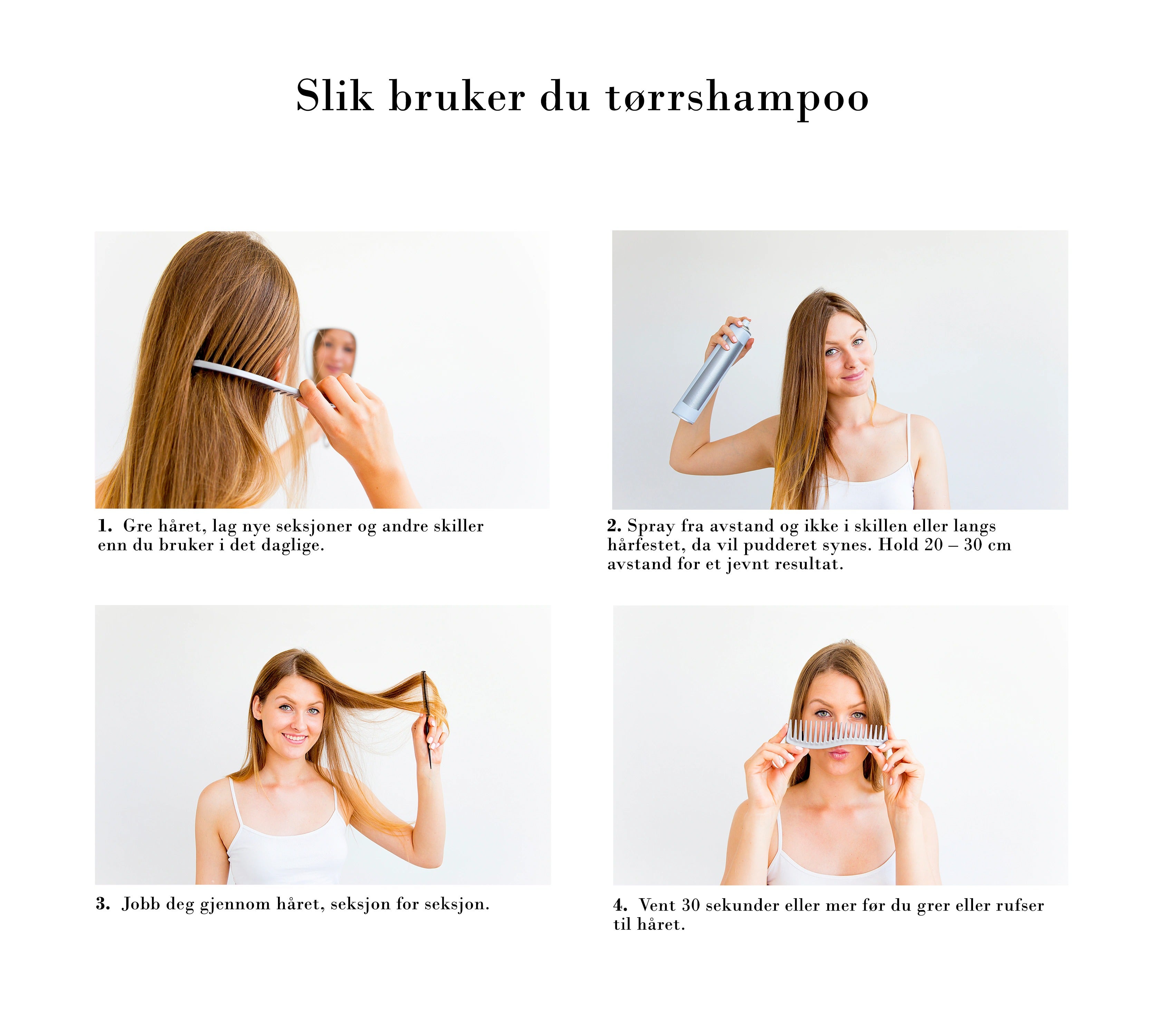 Slik bruker du tørrshampoo

1. Gre håret, lag nye seksjoner og andre skiller enn du bruker i det daglige.

2. Spray fra avstand og ikke i skillen eller langs hårfestet, da vil pudderet synes. Hold 20 – 30 cm avstand for et jevnt resultat.

3. Jobb deg gjennom håret, seksjon for seksjon.

4. Vent 30 sekunder eller mer før du grer eller rufser til håret.