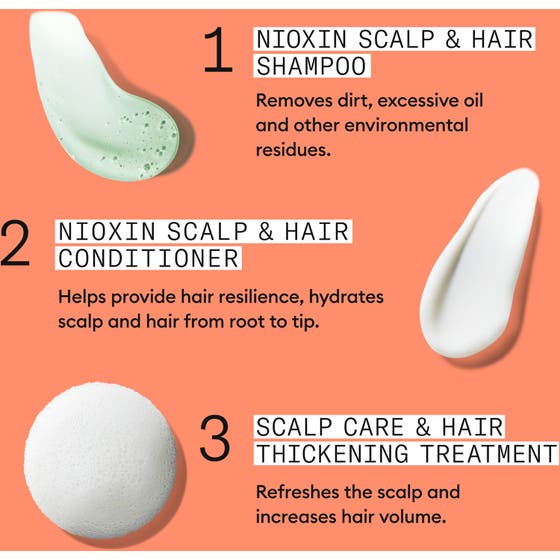 1 NIOXIN SCALP & HAIR SHAMPOO

Removes dirt, excessive oil and other environmental residues.

2 NIOXIN SCALP & HAIR CONDITIONER

Helps provide hair resilience, hydrates scalp and hair from root to tip.

3 SCALP CARE & HAIR THICKENING TREATMENT

Refreshes the scalp and increases hair volume.